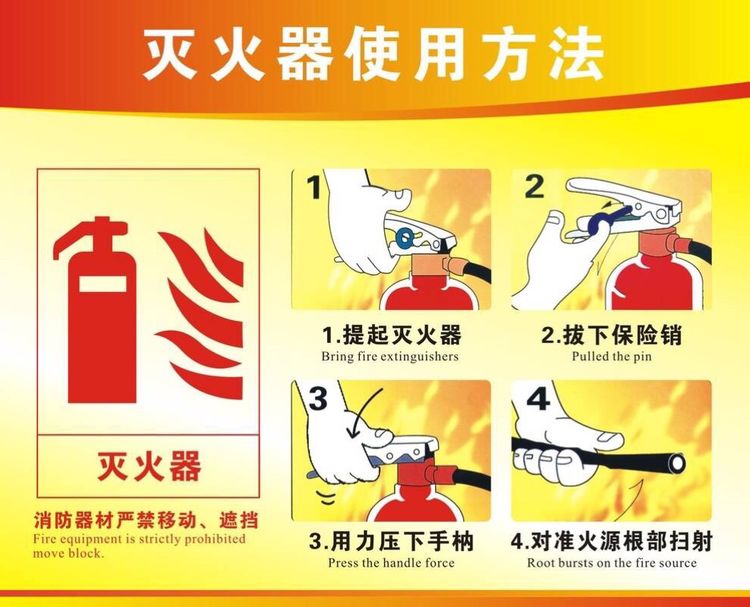 灭火器使用方法

灭火器

消防器材严禁移动、遮挡
Fire equipment is strictly prohibited move block.

1

1.提起灭火器
Bring fire extinguishers

2

2.拔下保险销
Pulled the pin

3

3.用力压下手柄
Press the handle force

4

4.对准火源根部扫射
Root bursts on the fire source